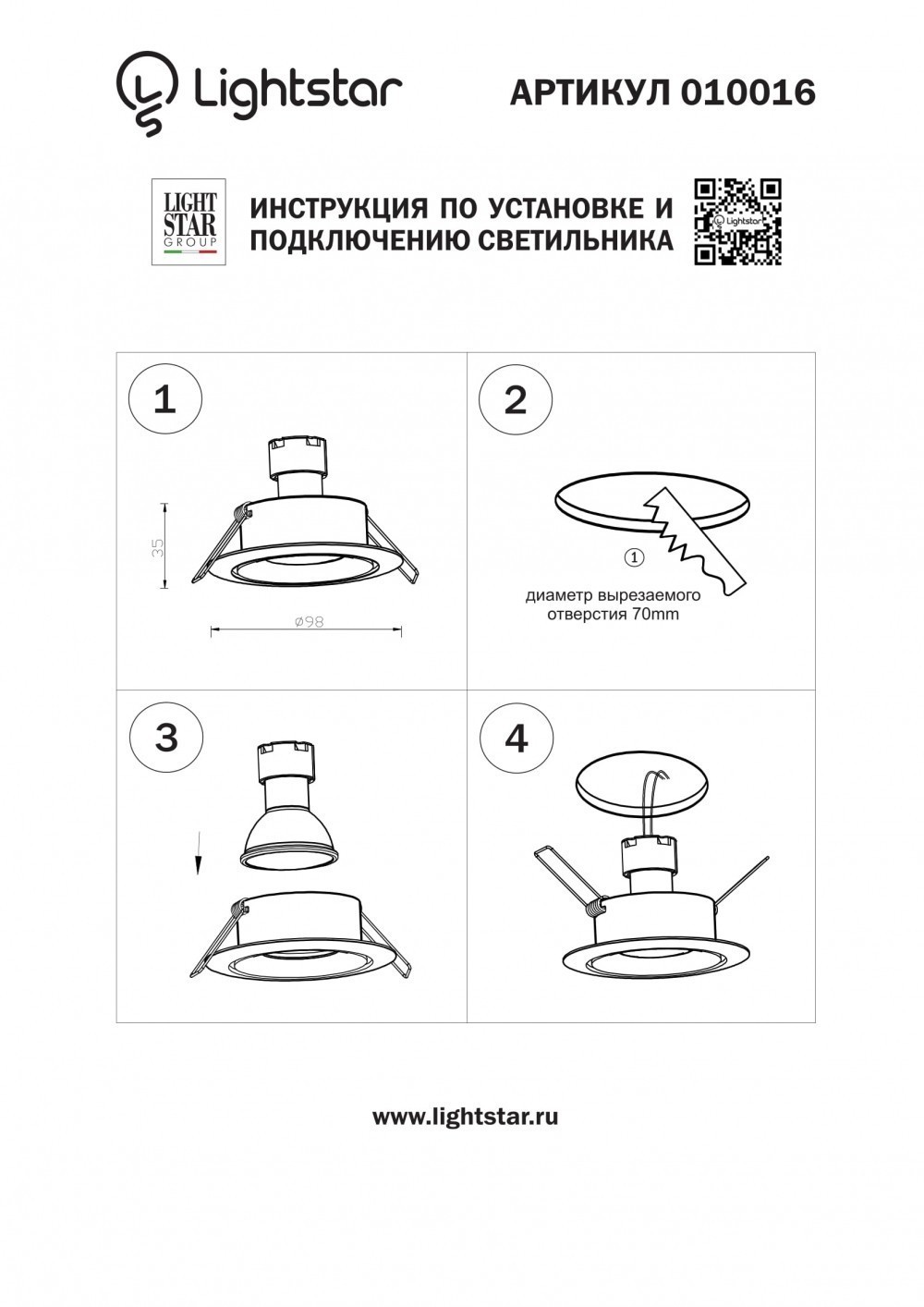 Lightstar

АРТИКУЛ 010016

LIGHT STAR GROUP

ИНСТРУКЦИЯ ПО УСТАНОВКЕ И ПОДКЛЮЧЕНИЮ СВЕТИЛЬНИКА

Lightstar

1

35

ø98

2

1

диаметр вырезаемого отверстия 70mm

3

4

www.lightstar.ru